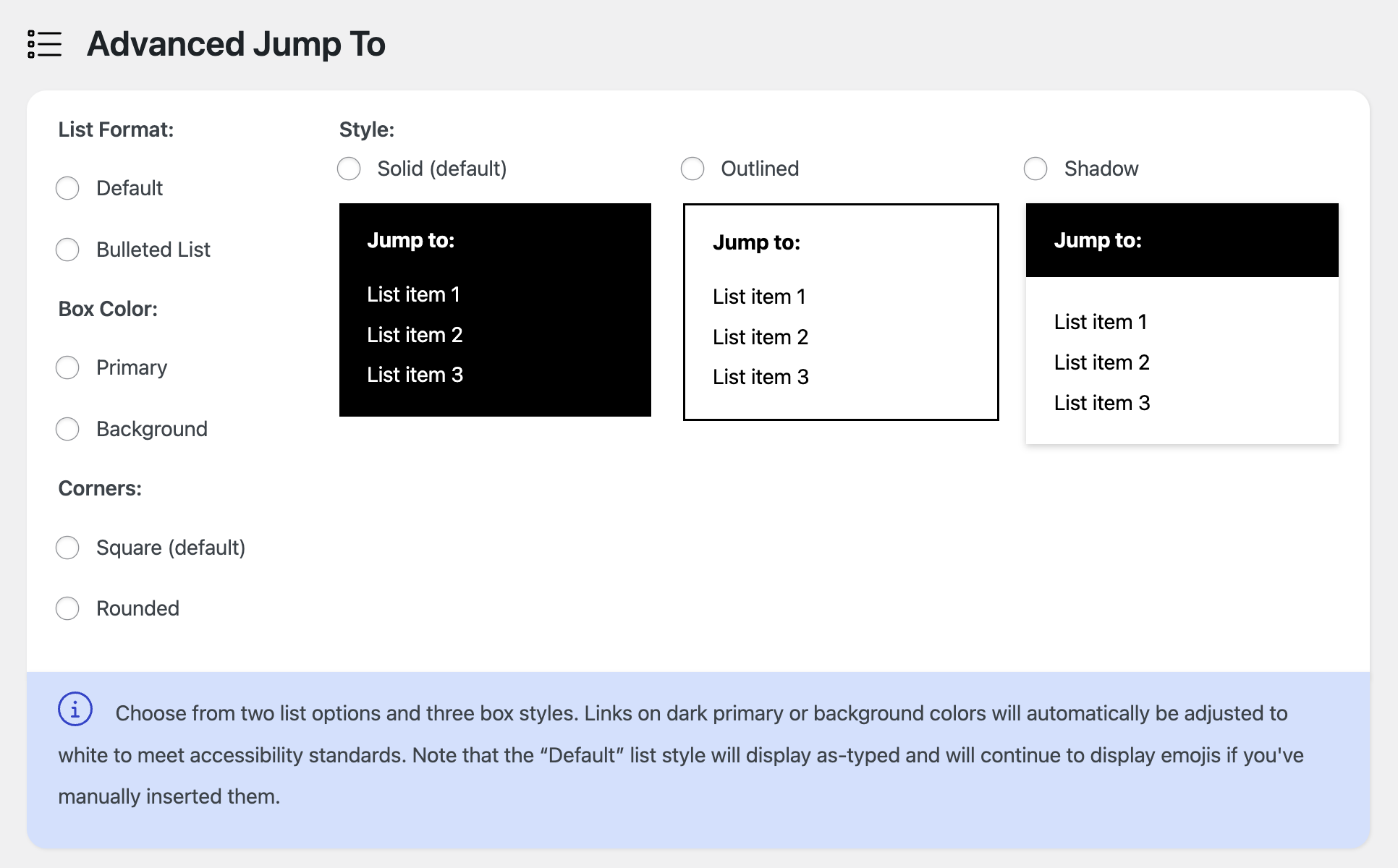 Advanced Jump To

List Format:

Default

Bulleted List

Box Color:

Primary

Background

Corners:

Square (default)

Rounded

Style:

Solid (default)

Jump to:

List item 1

List item 2

List item 3

Outlined

Jump to:

List item 1

List item 2

List item 3

Shadow

Jump to:

List item 1

List item 2

List item 3

Choose from two list options and three box styles. Links on dark primary or background colors will automatically be adjusted to white to meet accessibility standards. Note that the “Default” list style will display as-typed and will continue to display emojis if you've manually inserted them.